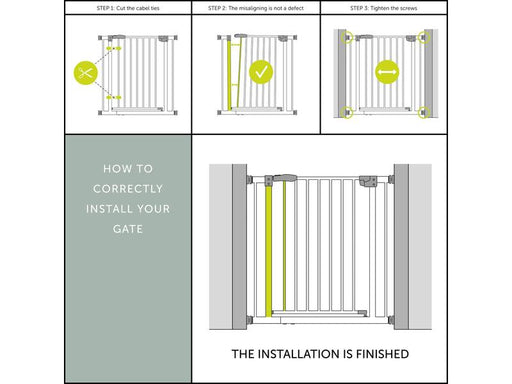 STEP 1: Cut the cabel ties

STEP 2: The misaligning is not a defect

STEP 3: Tighten the screws

HOW TO CORRECTLY INSTALL YOUR GATE

THE INSTALLATION IS FINISHED