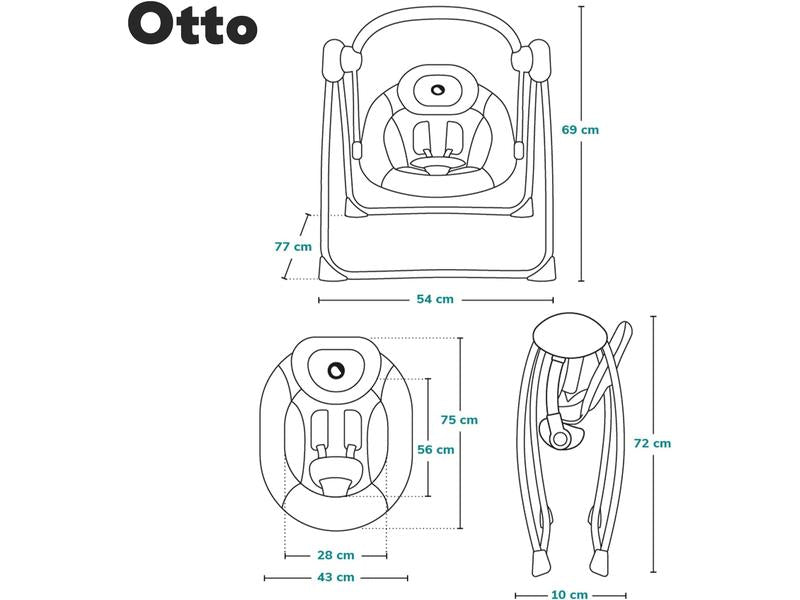 Otto

69 cm

77 cm

54 cm

75 cm

56 cm

28 cm

43 cm

72 cm

10 cm