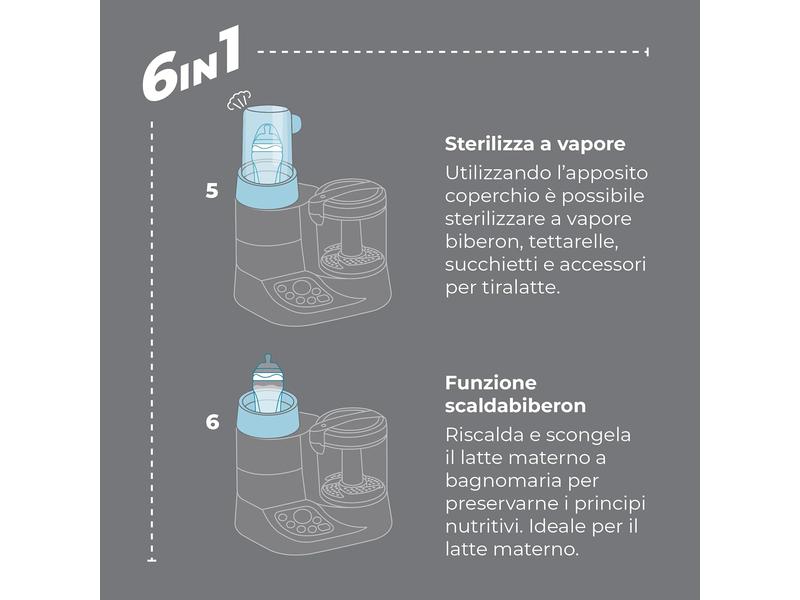 6IN1

5

Sterilizza a vapore

Utilizzando l'apposito coperchio è possibile sterilizzare a vapore biberon, tettarelle, succhietti e accessori per tiralatte.

6

Funzione scaldabiberon

Riscalda e scongela il latte materno a bagnomaria per preservarne i principi nutritivi. Ideale per il latte materno.