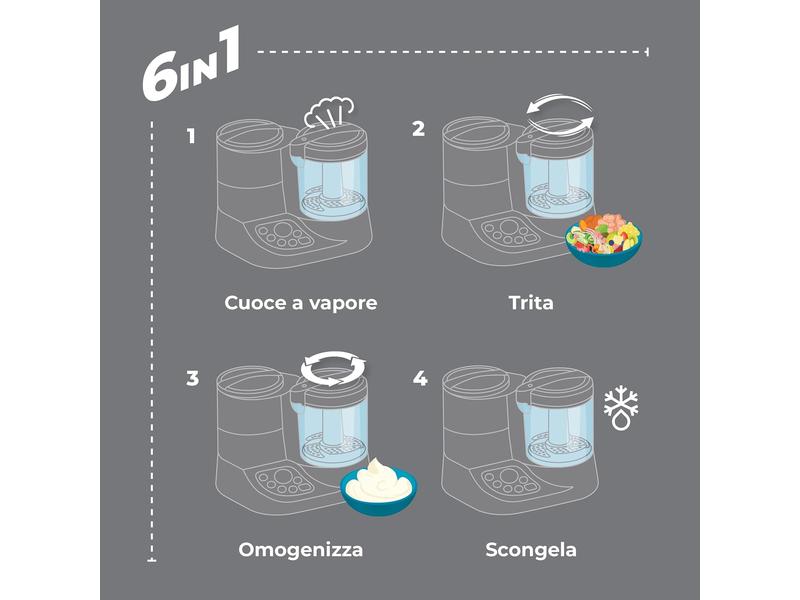 6IN1

1

Cuoce a vapore

2

Trita

3

Omogenizza

4

Scongela