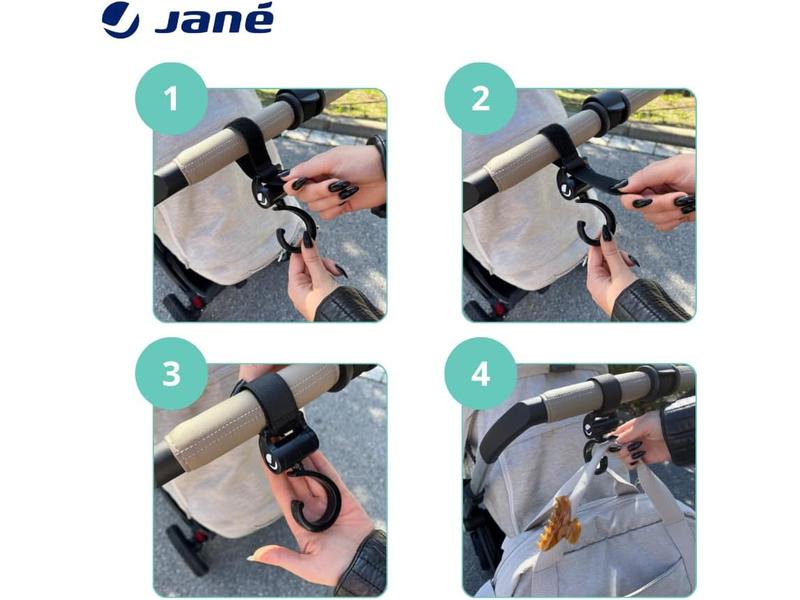 Jané

1

2

3

4